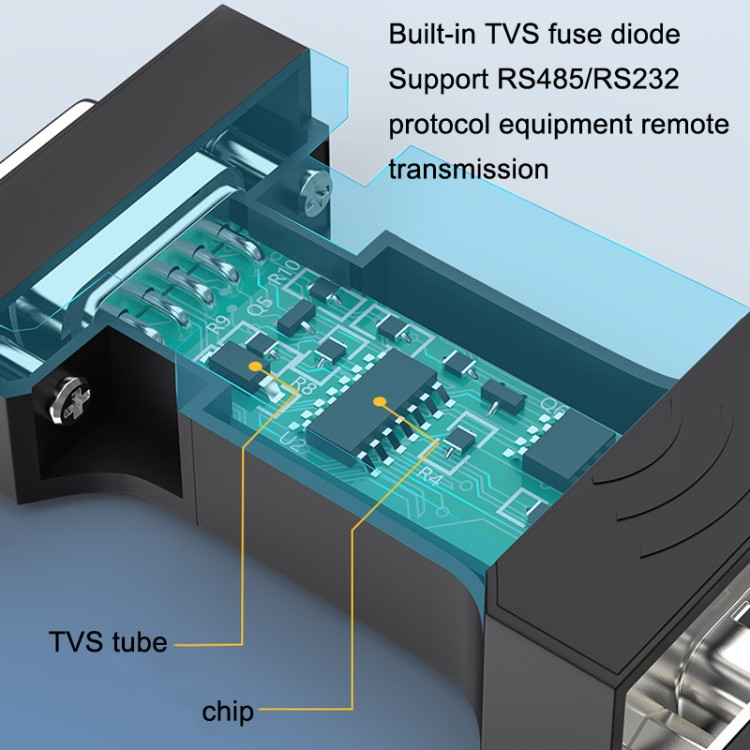 Built-in TVS fuse diode
Support RS485/RS232 protocol equipment remote transmission

R10
Q5
R9
R8
U2
R4
Q6

TVS tube

chip