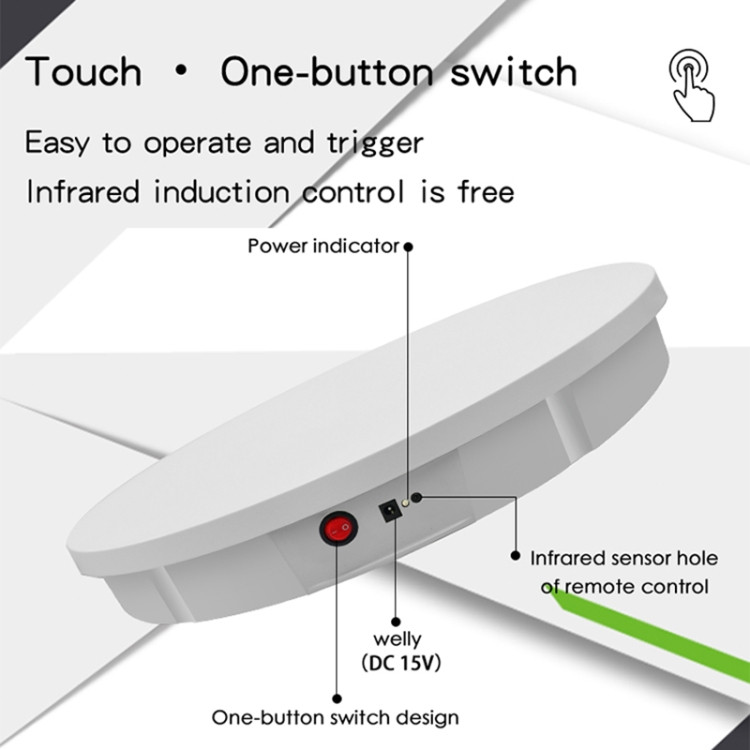 Touch • One-button switch

Easy to operate and trigger

Infrared induction control is free

Power indicator

Infrared sensor hole of remote control

welly (DC 15V)

One-button switch design