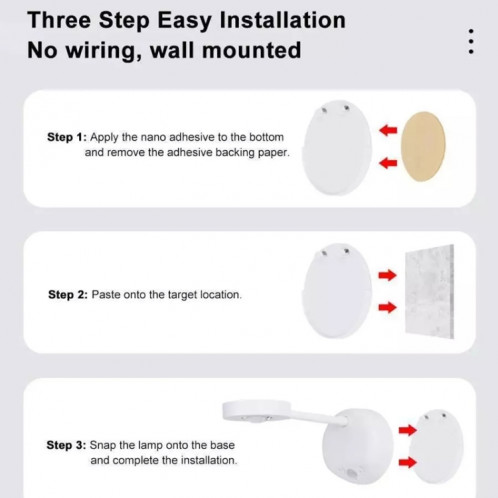 Three Step Easy Installation
No wiring, wall mounted

Step 1: Apply the nano adhesive to the bottom and remove the adhesive backing paper.

Step 2: Paste onto the target location.

Step 3: Snap the lamp onto the base and complete the installation.