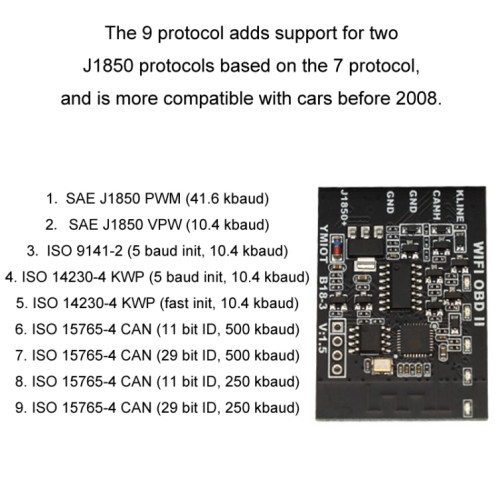 The 9 protocol adds support for two J1850 protocols based on the 7 protocol, and is more compatible with cars before 2008.

1. SAE J1850 PWM (41.6 kbaud)
2. SAE J1850 VPW (10.4 kbaud)
3. ISO 9141-2 (5 baud init, 10.4 kbaud)
4. ISO 14230-4 KWP (5 baud init, 10.4 kbaud)
5. ISO 14230-4 KWP (fast init, 10.4 kbaud)
6. ISO 15765-4 CAN (11 bit ID, 500 kbaud)
7. ISO 15765-4 CAN (29 bit ID, 500 kbaud)
8. ISO 15765-4 CAN (11 bit ID, 250 kbaud)
9. ISO 15765-4 CAN (29 bit ID, 250 kbaud)

J1850+
GND
GND
CANH
KLINE
YMIOT B18-3 V:1.5
WIFI OBD II