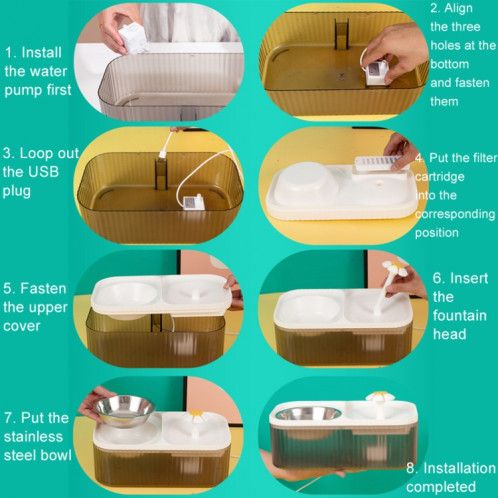 1. Install the water pump first

2. Align the three holes at the bottom and fasten them

3. Loop out the USB plug

4. Put the filter cartridge into the corresponding position

5. Fasten the upper cover

6. Insert the fountain head

7. Put the stainless steel bowl

8. Installation completed