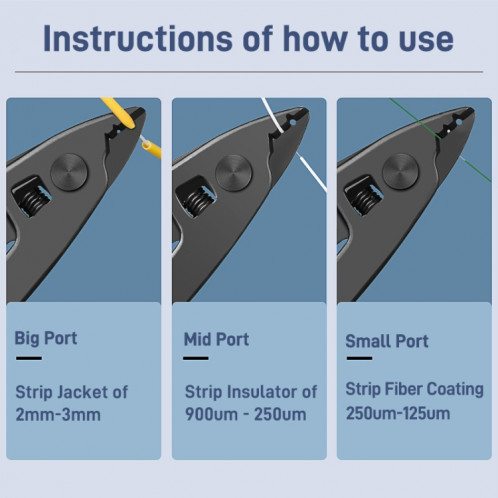 Instructions of how to use

Big Port

Strip Jacket of 2mm-3mm

Mid Port

Strip Insulator of 900um - 250um

Small Port

Strip Fiber Coating 250um-125um