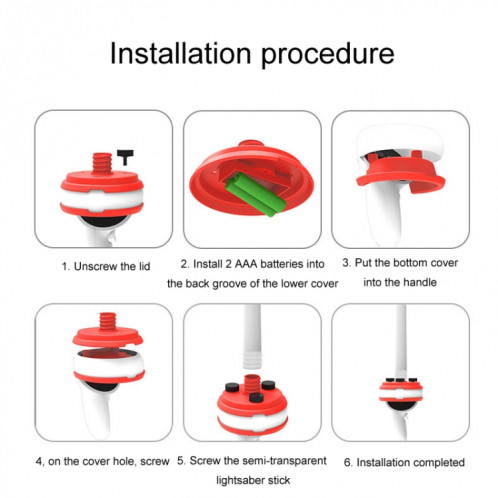 Installation procedure

1. Unscrew the lid

2. Install 2 AAA batteries into the back groove of the lower cover

3. Put the bottom cover into the handle

4, on the cover hole, screw

5. Screw the semi-transparent lightsaber stick

6. Installation completed