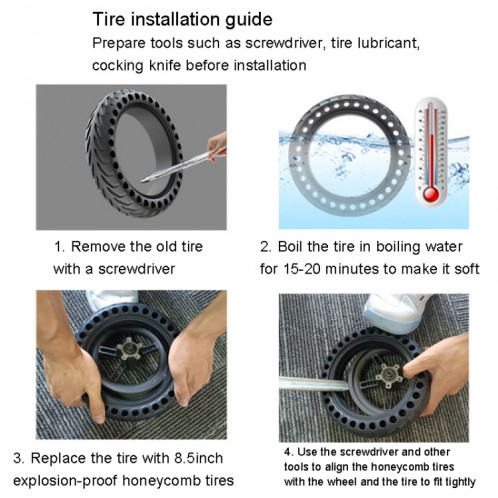 Tire installation guide
Prepare tools such as screwdriver, tire lubricant, cocking knife before installation

1. Remove the old tire with a screwdriver

2. Boil the tire in boiling water for 15-20 minutes to make it soft

3. Replace the tire with 8.5inch explosion-proof honeycomb tires

4. Use the screwdriver and other tools to align the honeycomb tires with the wheel and the tire to fit tightly