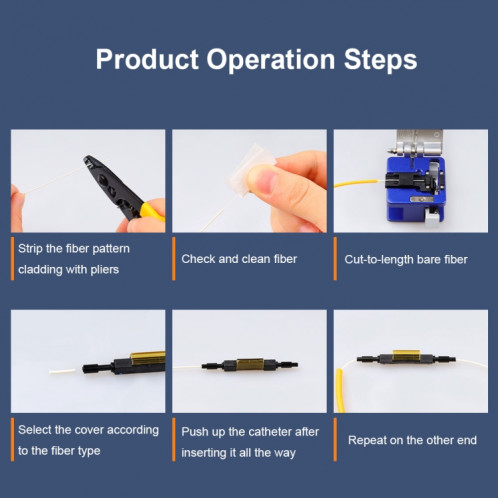 Product Operation Steps

Strip the fiber pattern cladding with pliers

Check and clean fiber

Cut-to-length bare fiber

Select the cover according to the fiber type

Push up the catheter after inserting it all the way

Repeat on the other end