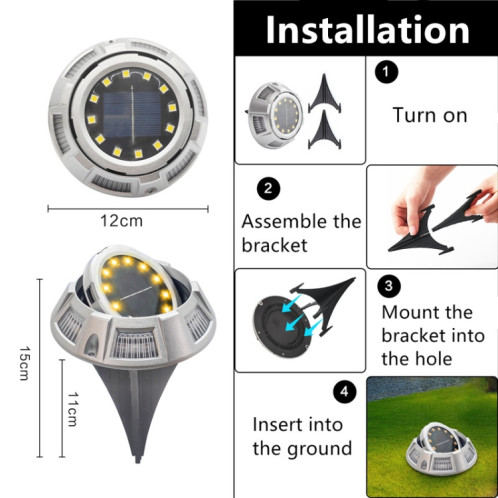 12cm

15cm

11cm

Installation

1

Turn on

2

Assemble the bracket

3

Mount the bracket into the hole

4

Insert into the ground