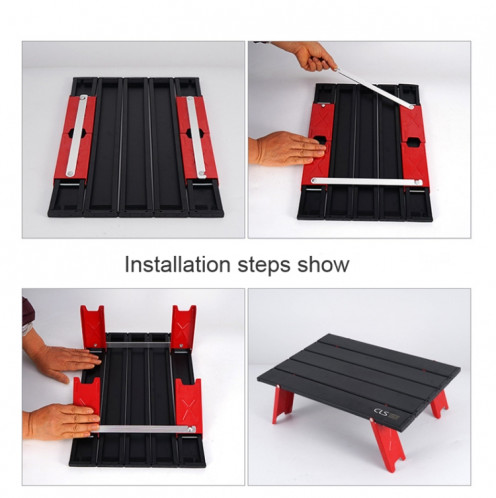 Installation steps show

CLS