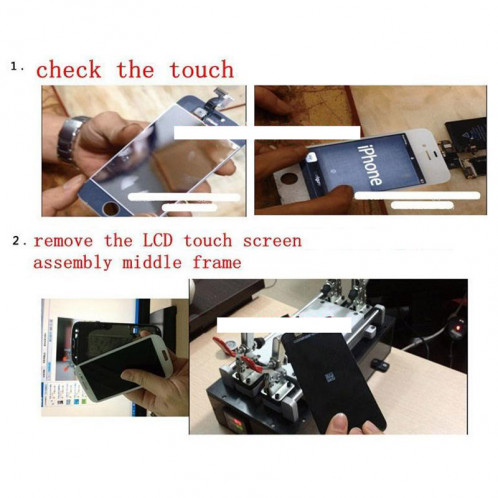 1. check the touch

iPhone

2. remove the LCD touch screen assembly middle frame