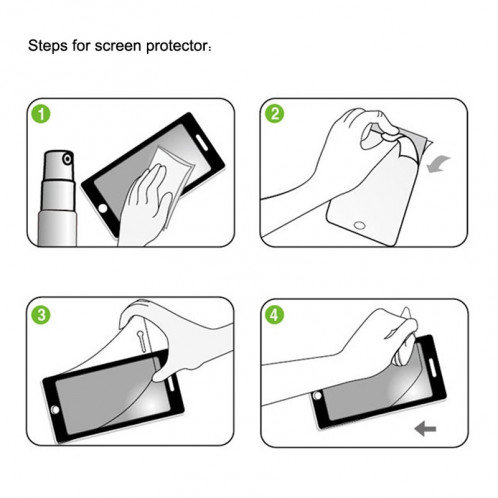 Steps for screen protector：

1

2

3

4