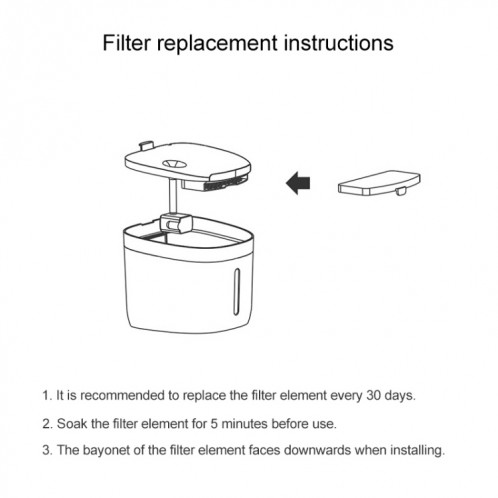 Filter replacement instructions

1. It is recommended to replace the filter element every 30 days.

2. Soak the filter element for 5 minutes before use.

3. The bayonet of the filter element faces downwards when installing.