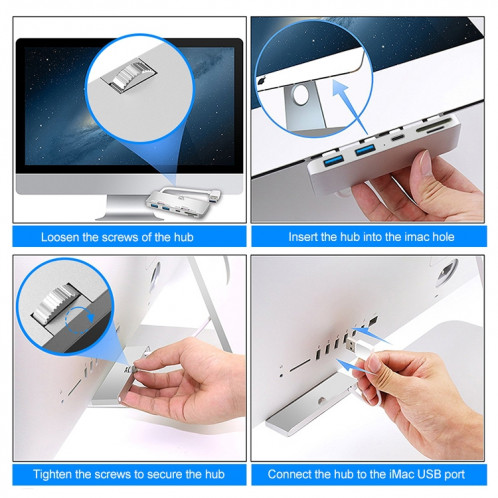 Loosen the screws of the hub

Insert the hub into the imac hole

Tighten the screws to secure the hub

Connect the hub to the iMac USB port