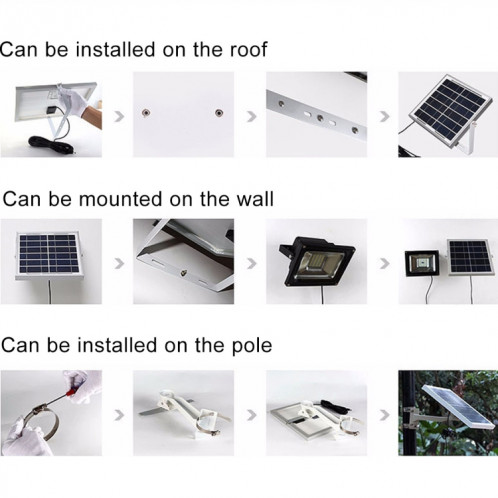 Can be installed on the roof

Can be mounted on the wall

Can be installed on the pole