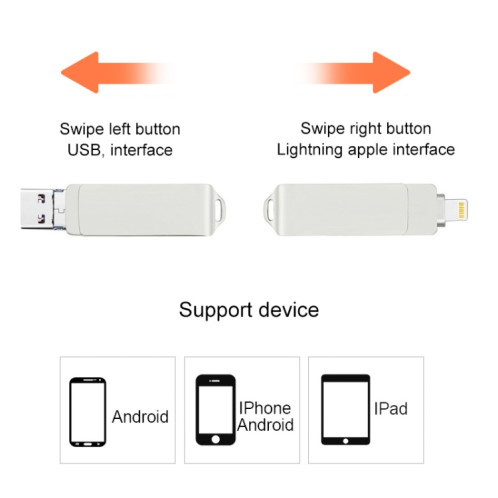 Swipe left button
USB, interface

Swipe right button
Lightning apple interface

Support device

Android

IPhone
Android

IPad