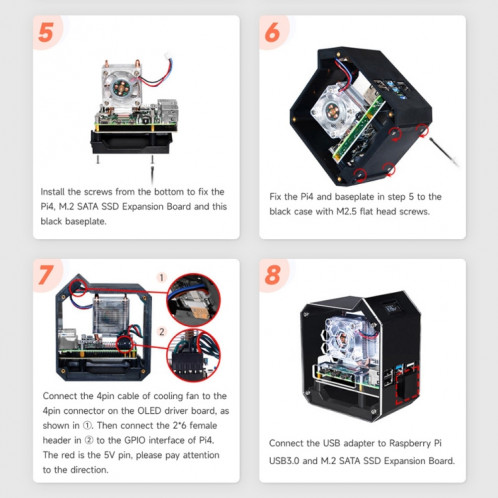 5

Install the screws from the bottom to fix the Pi4, M.2 SATA SSD Expansion Board and this black baseplate.

6

Fix the Pi4 and baseplate in step 5 to the black case with M2.5 flat head screws.

7

1

2

Connect the 4pin cable of cooling fan to the 4pin connector on the OLED driver board, as shown in ①. Then connect the 2*6 female header in ② to the GPIO interface of Pi4. The red is the 5V pin, please pay attention to the direction.

8

Connect the USB adapter to Raspberry Pi USB3.0 and M.2 SATA SSD Expansion Board.