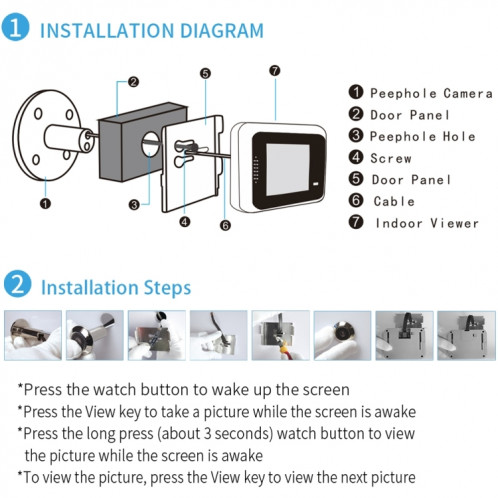 1 INSTALLATION DIAGRAM

2
5
7
1
3
4
6

1 Peephole Camera
2 Door Panel
3 Peephole Hole
4 Screw
5 Door Panel
6 Cable
7 Indoor Viewer

2 Installation Steps

*Press the watch button to wake up the screen
*Press the View key to take a picture while the screen is awake
*Press the long press (about 3 seconds) watch button to view the picture while the screen is awake
*To view the picture, press the View key to view the next picture