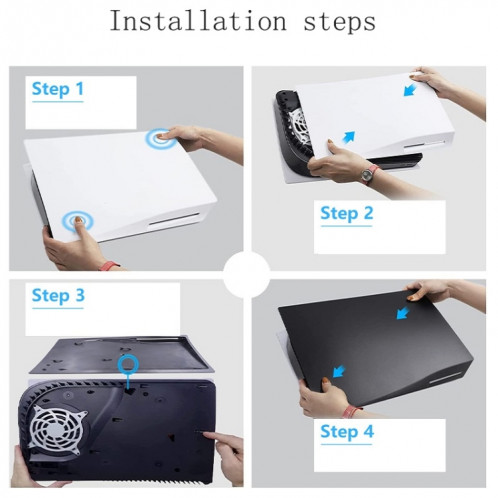 Installation steps

Step 1

Step 2

Step 3

Step 4